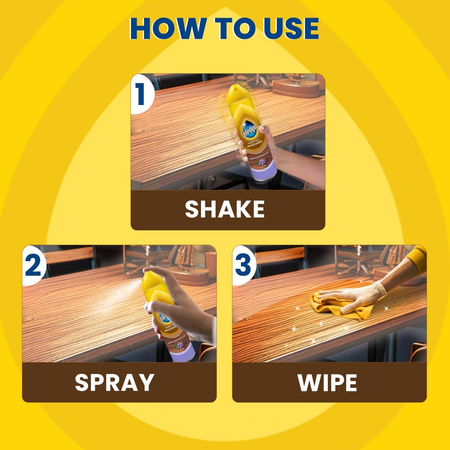 HOW TO USE

1

SHAKE

2

SPRAY

3

WIPE